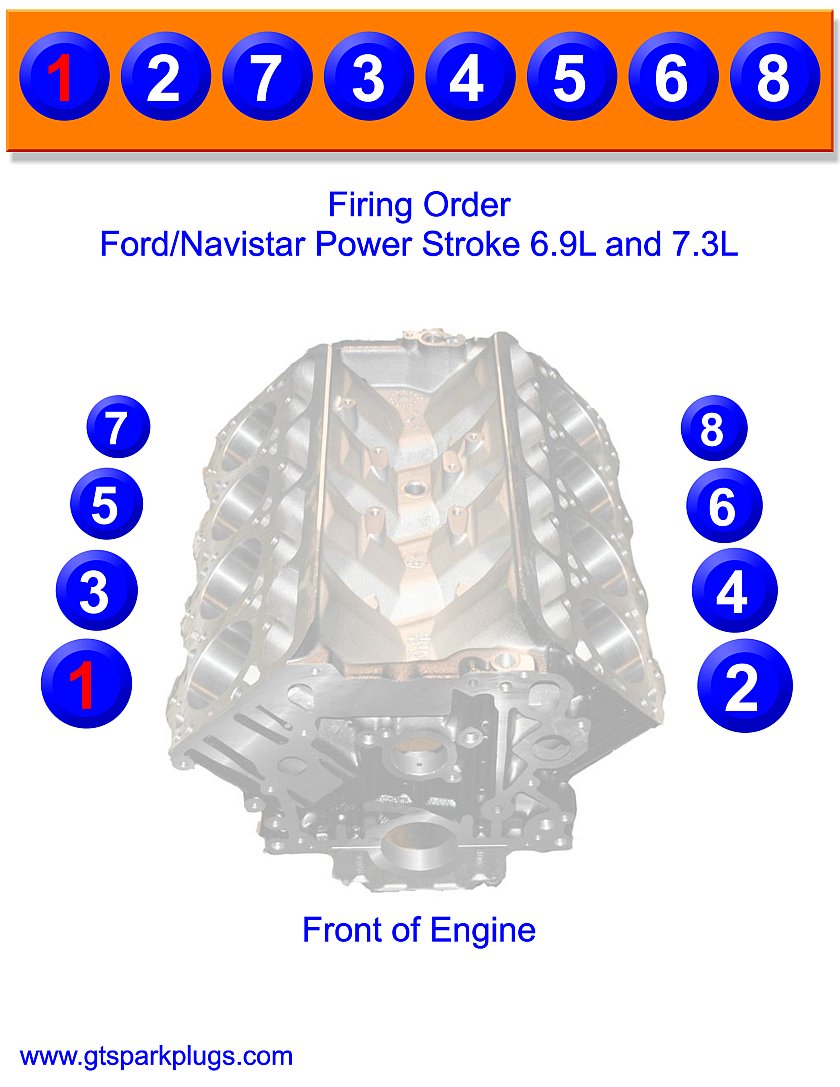 1 2 7 3 4 5 6 8

Firing Order
Ford/Navistar Power Stroke 6.9L and 7.3L

7
5
3
1

8
6
4
2

Front of Engine

www.gtsparkplugs.com