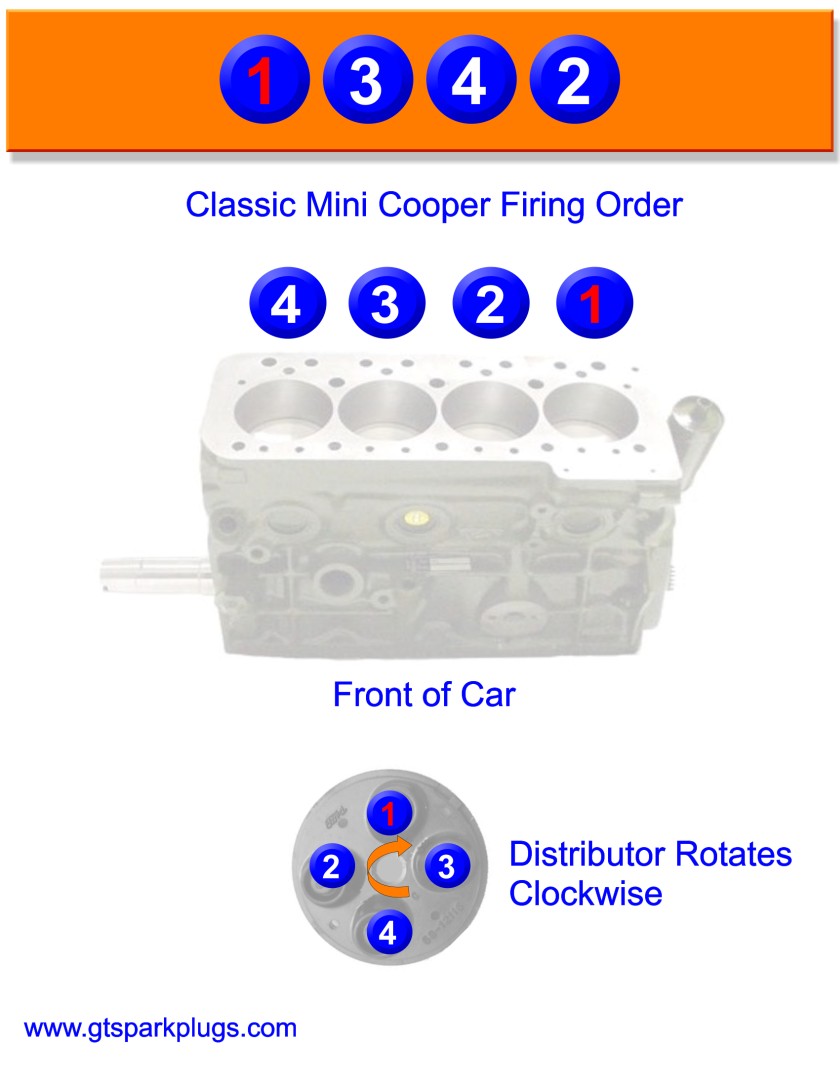 1 3 4 2

Classic Mini Cooper Firing Order

4 3 2 1

Front of Car

1
2 3
4

Distributor Rotates Clockwise

www.gtsparkplugs.com