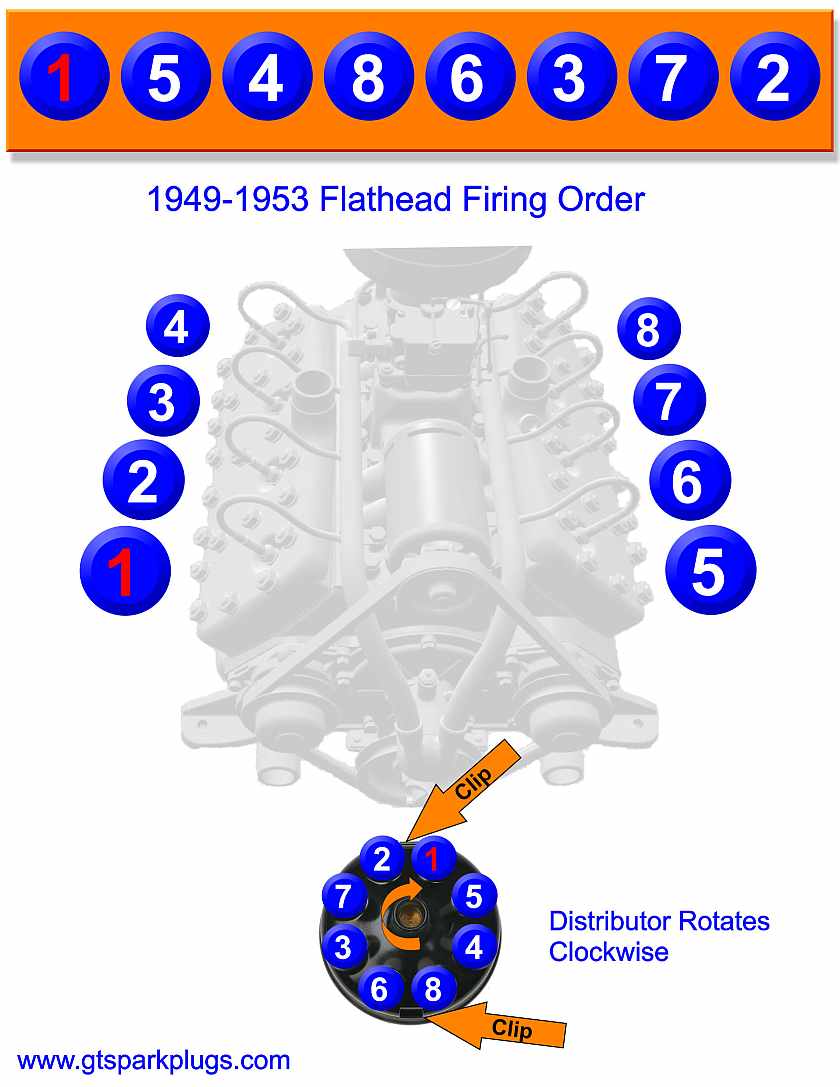 1 5 4 8 6 3 7 2

1949-1953 Flathead Firing Order

4
3
2
1

8
7
6
5

Clip

2 1
7 5
3 4
6 8

Distributor Rotates Clockwise

Clip

www.gtsparkplugs.com