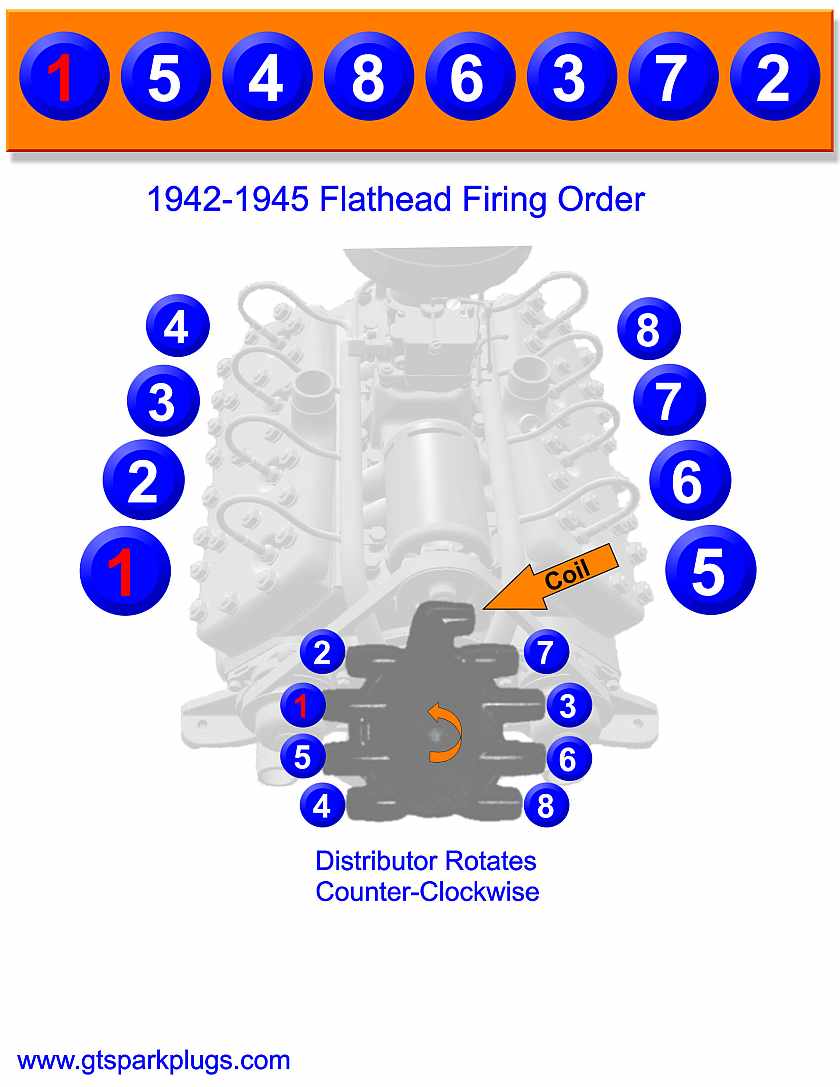 1 5 4 8 6 3 7 2

1942-1945 Flathead Firing Order

4
3
2
1

8
7
6
5

Coil

2
1
5
4

7
3
6
8

Distributor Rotates Counter-Clockwise

www.gtsparkplugs.com