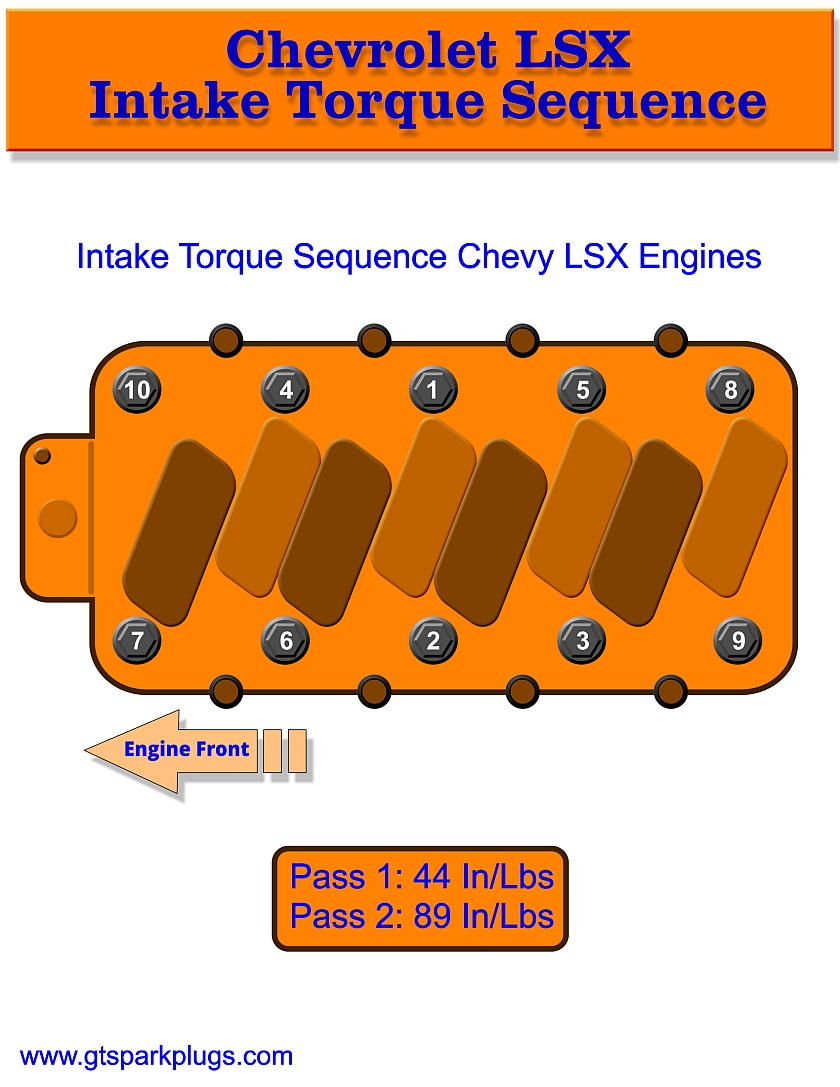 Chevrolet LSX
Intake Torque Sequence

Intake Torque Sequence Chevy LSX Engines

10 4 1 5 8

7 6 2 3 9

Engine Front

Pass 1: 44 In/Lbs
Pass 2: 89 In/Lbs

www.gtsparkplugs.com