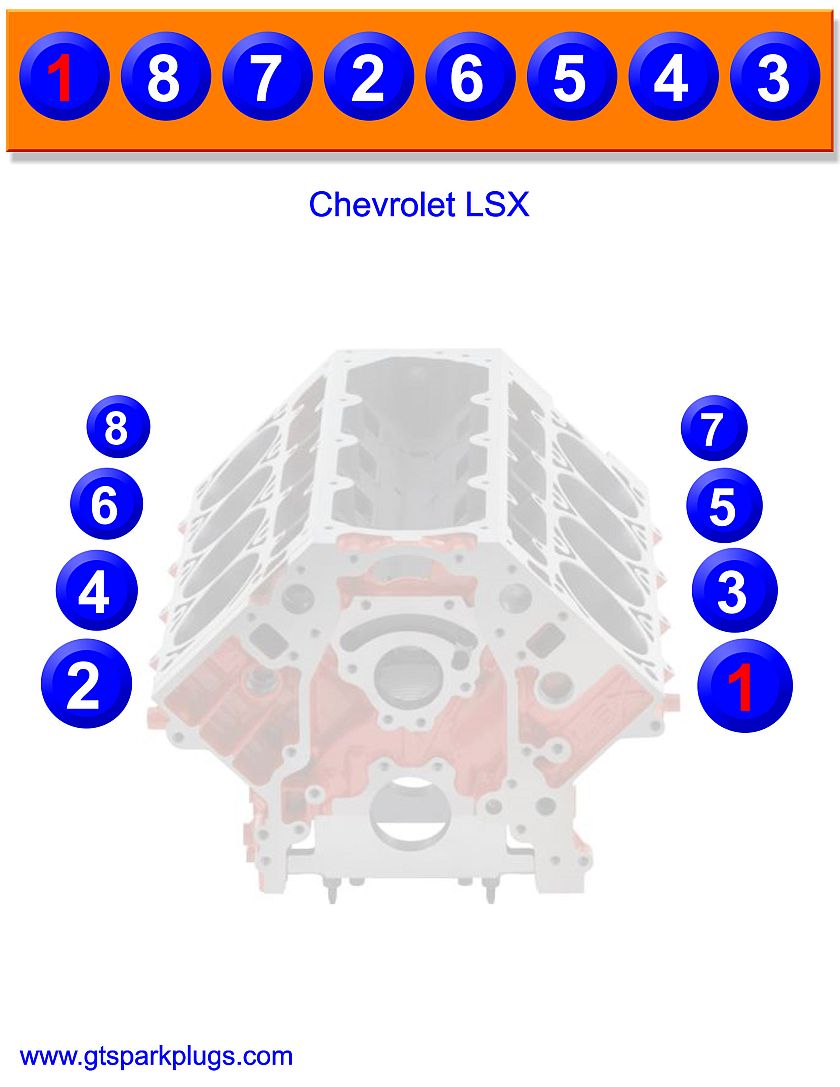 1 8 7 2 6 5 4 3

Chevrolet LSX

8
6
4
2

7
5
3
1

www.gtsparkplugs.com