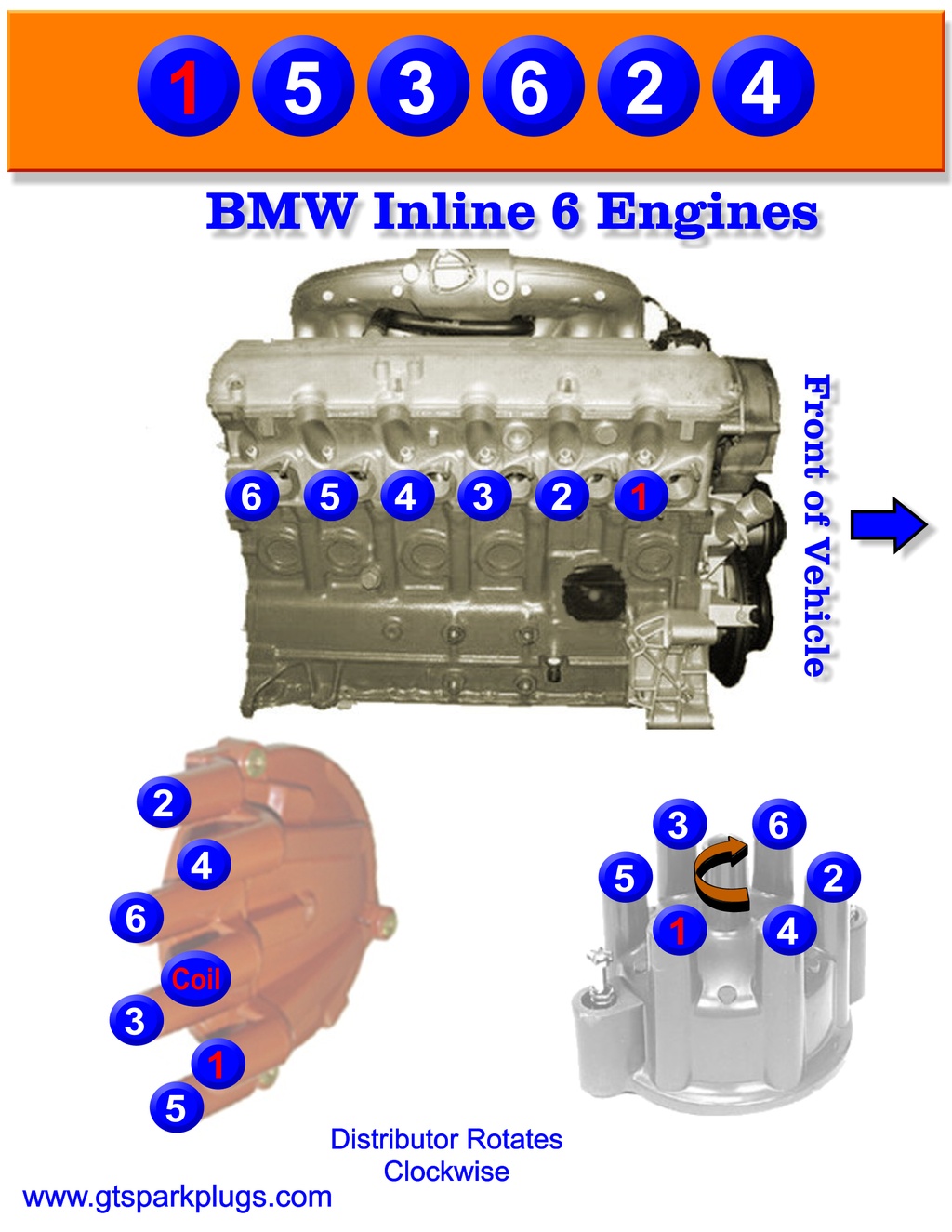 1 5 3 6 2 4

BMW Inline 6 Engines

6 5 4 3 2 1

Front of Vehicle

2
4
6
Coil
3
1
5

3 6
5 2
1 4

Distributor Rotates Clockwise

www.gtsparkplugs.com